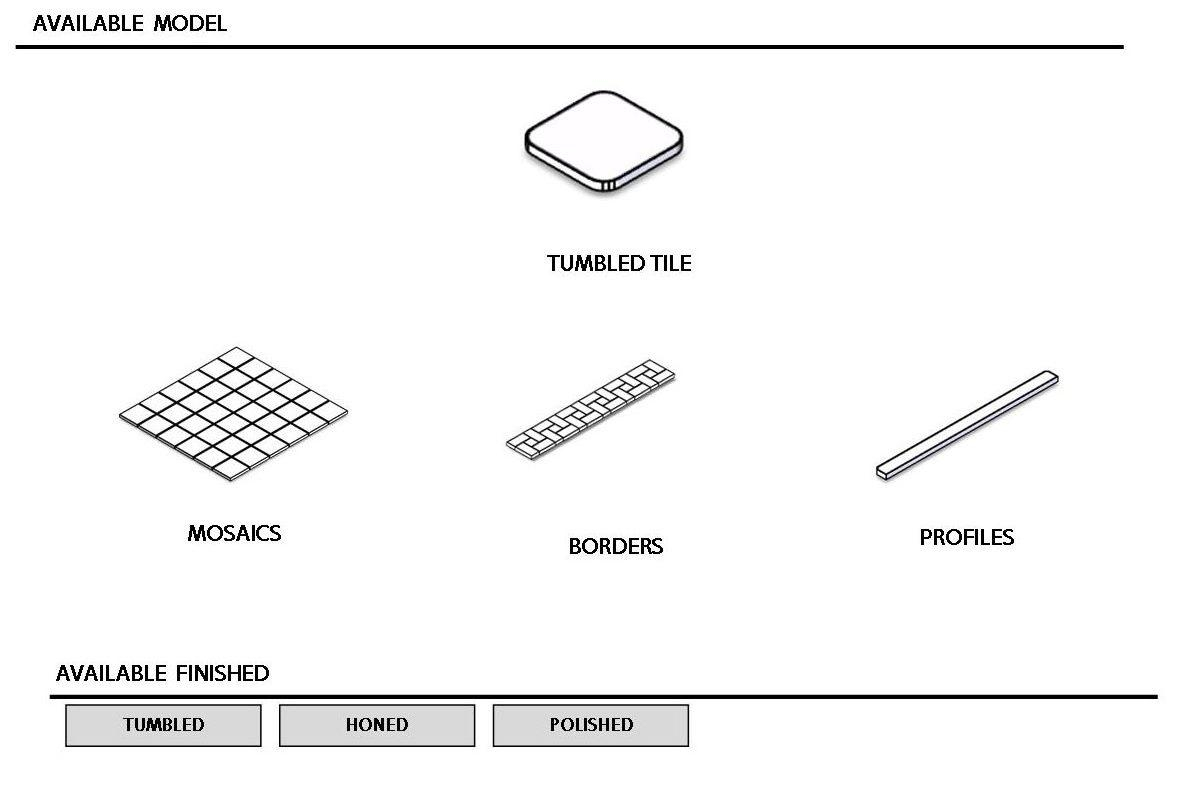 AVAILABLE MODEL

TUMBLED TILE

MOSAICS

BORDERS

PROFILES

AVAILABLE FINISHED

TUMBLED

HONED

POLISHED