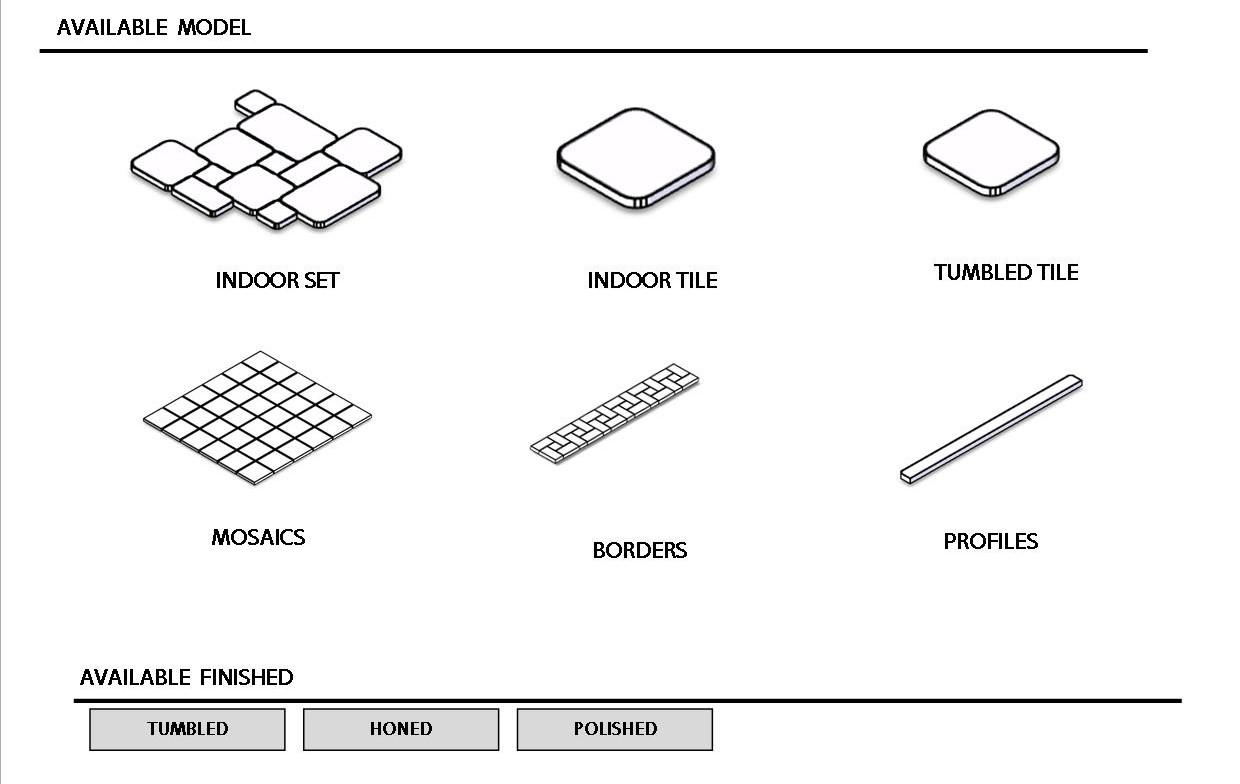 AVAILABLE MODEL

INDOOR SET

INDOOR TILE

TUMBLED TILE

MOSAICS

BORDERS

PROFILES

AVAILABLE FINISHED

TUMBLED

HONED

POLISHED